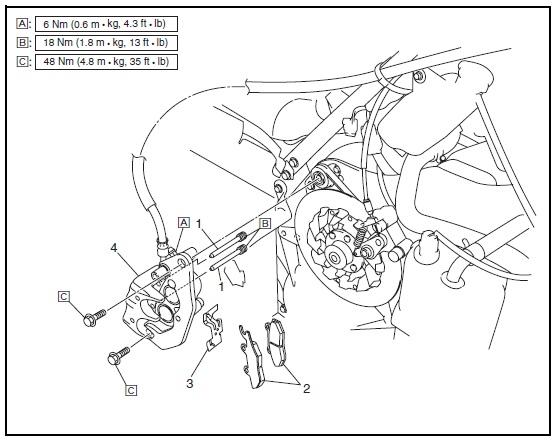 A: 6 Nm (0.6 m • kg, 4.3 ft • lb)
B: 18 Nm (1.8 m • kg, 13 ft • lb)
C: 48 Nm (4.8 m • kg, 35 ft • lb)

A
1
B
4
1
C
C
3
2