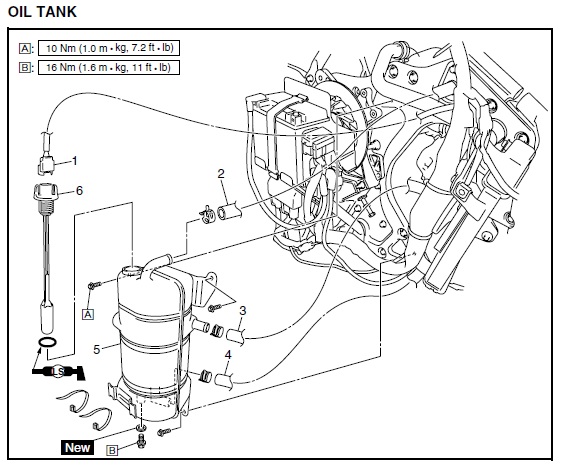 OIL TANK

A: 10 Nm (1.0 m • kg, 7.2 ft • lb)
B: 16 Nm (1.6 m • kg, 11 ft • lb)

1
6
2
A
3
5
4
LS
New
B