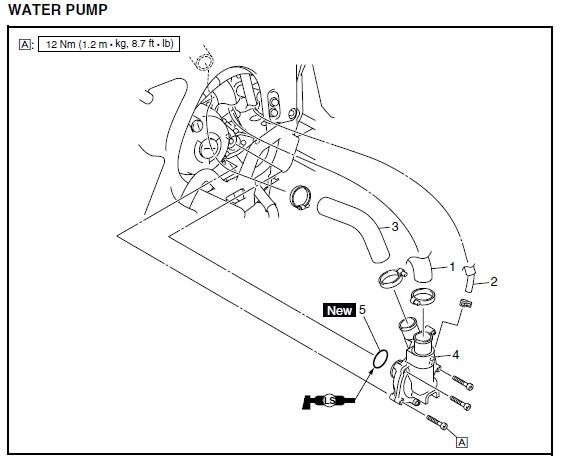 WATER PUMP

A: 12 Nm (1.2 m • kg, 8.7 ft • lb)

3
1
2
New 5
4
LS
A