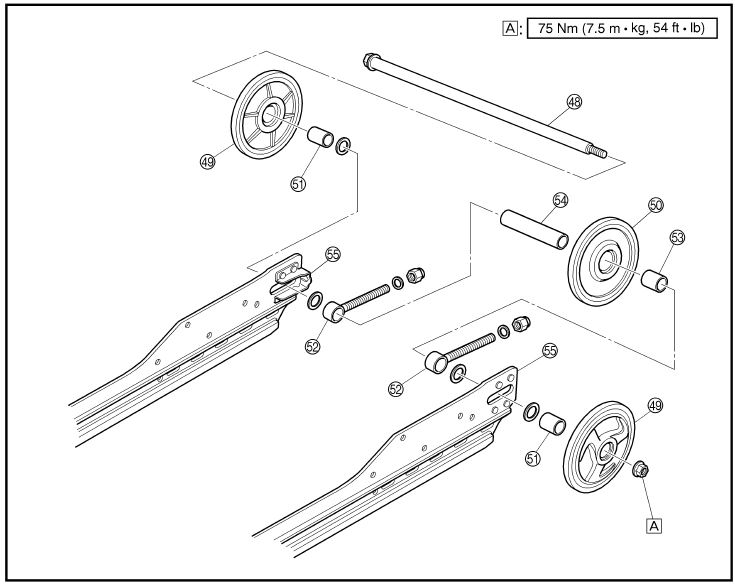 A: 75 Nm (7.5 m • kg, 54 ft • lb)

48

49

51

54

50

53

55

52

52

55

49

51

A