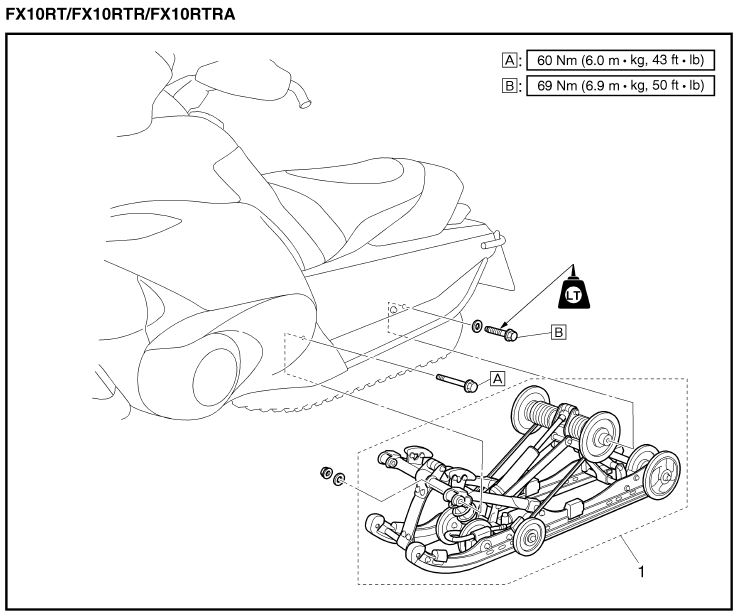 FX10RT/FX10RTR/FX10RTRA

A: 60 Nm (6.0 m • kg, 43 ft • lb)
B: 69 Nm (6.9 m • kg, 50 ft • lb)

LT

B

A

1