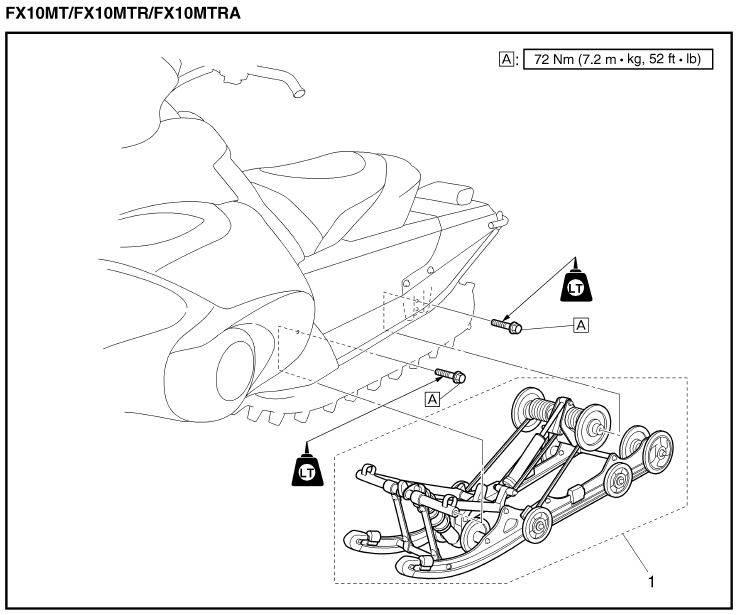 FX10MT/FX10MTR/FX10MTRA

A : 72 Nm (7.2 m • kg, 52 ft • lb)

LT

A

A

LT

1