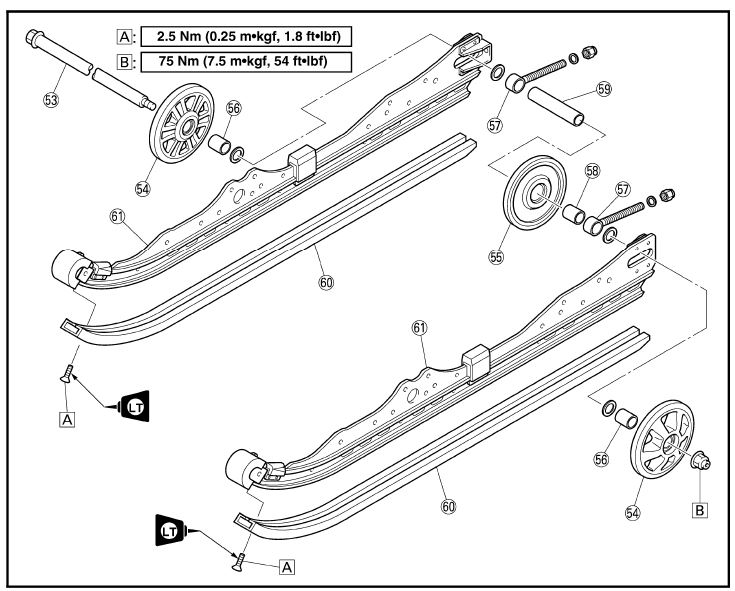 A: 2.5 Nm (0.25 m•kgf, 1.8 ft•lbf)
B: 75 Nm (7.5 m•kgf, 54 ft•lbf)

53
54
56
57
59
58
57
55
61
60
A
LT
61
56
54
B
60
LT
A