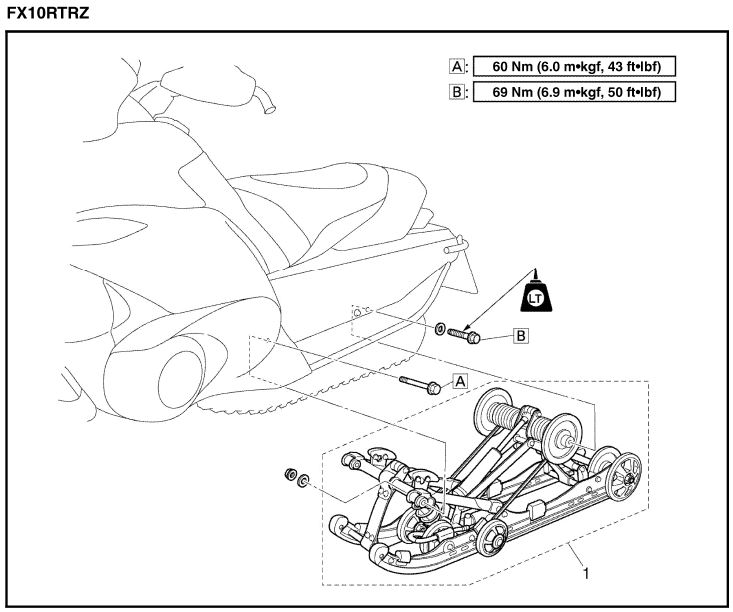 FX10RTRZ

A: 60 Nm (6.0 m•kgf, 43 ft•lbf)
B: 69 Nm (6.9 m•kgf, 50 ft•lbf)

LT

B

A

1