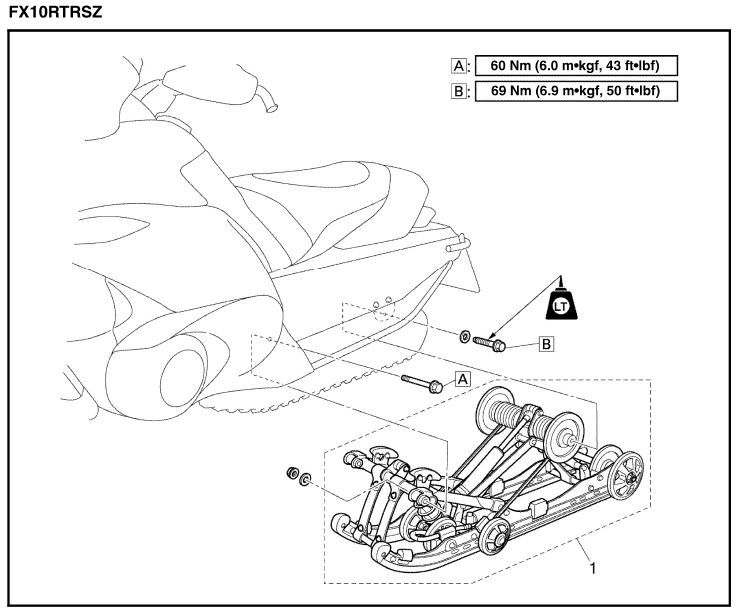 FX10RTRSZ

A: 60 Nm (6.0 m•kgf, 43 ft•lbf)

B: 69 Nm (6.9 m•kgf, 50 ft•lbf)

LT

B

A

1