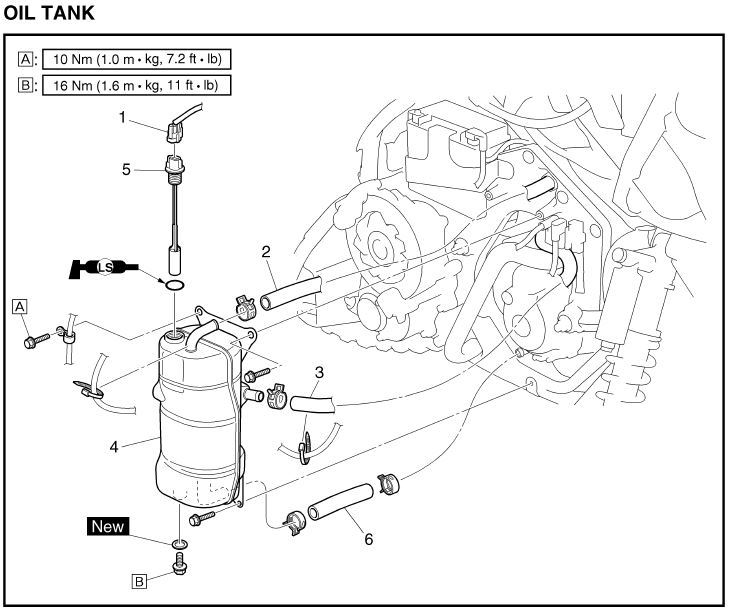 OIL TANK

A: 10 Nm (1.0 m • kg, 7.2 ft • lb)
B: 16 Nm (1.6 m • kg, 11 ft • lb)

1
5
LS
2
A
3
4
New
6
B