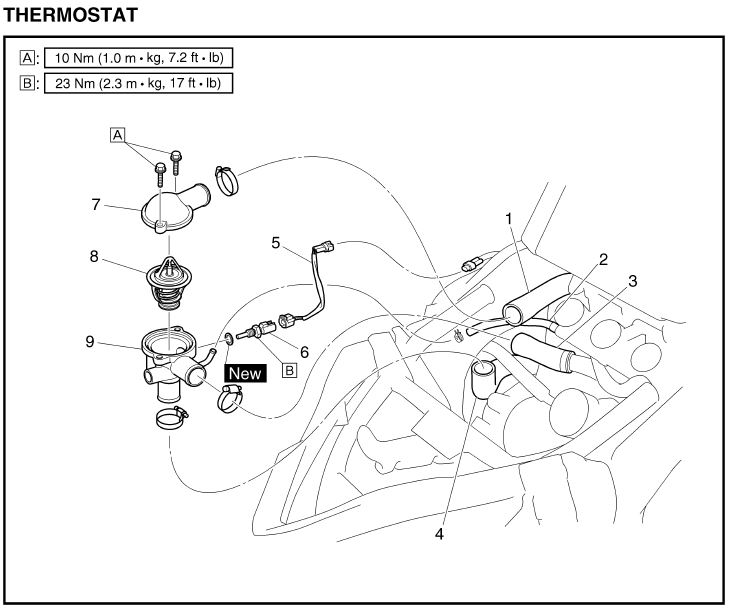 THERMOSTAT

A: 10 Nm (1.0 m • kg, 7.2 ft • lb)
B: 23 Nm (2.3 m • kg, 17 ft • lb)

A
7
8
9
5
6
B
New
1
2
3
4