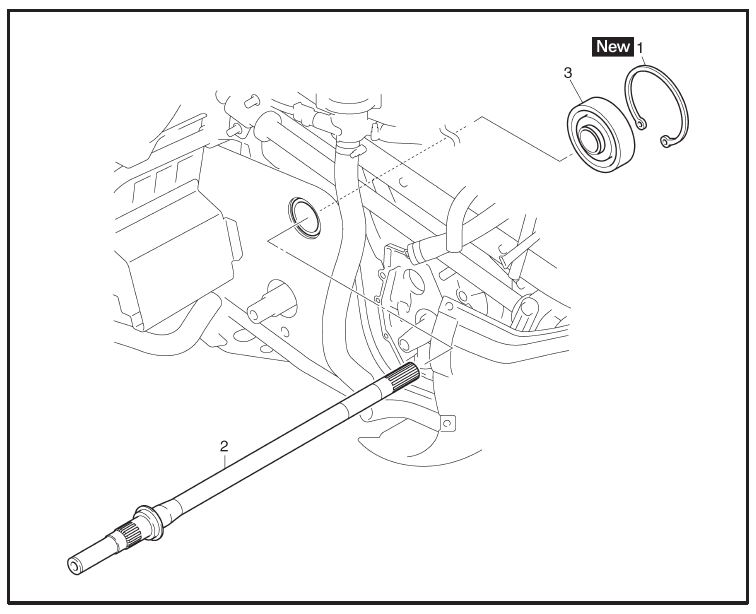 New 1
3
2