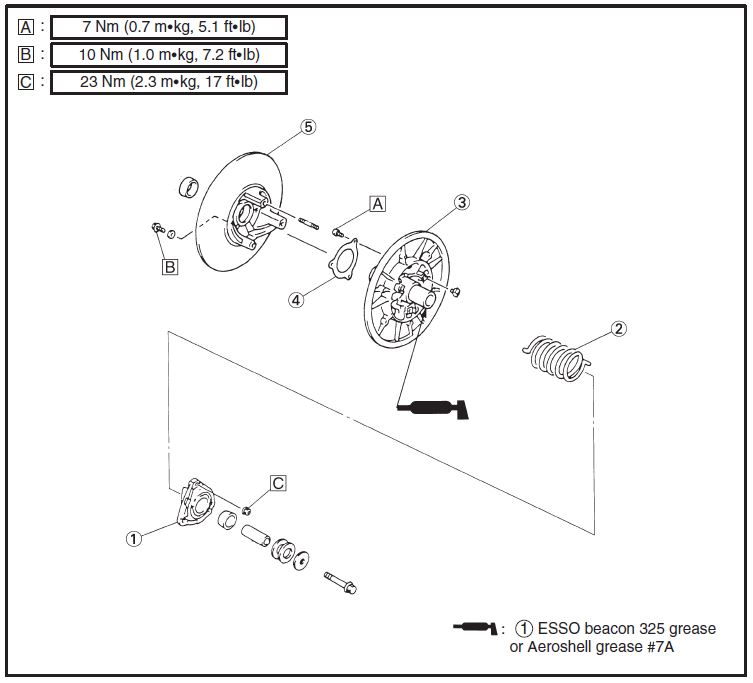 A : 7 Nm (0.7 m•kg, 5.1 ft•lb)
B : 10 Nm (1.0 m•kg, 7.2 ft•lb)
C : 23 Nm (2.3 m•kg, 17 ft•lb)

5
A
3
B
4
2
C
1

: ① ESSO beacon 325 grease or Aeroshell grease #7A