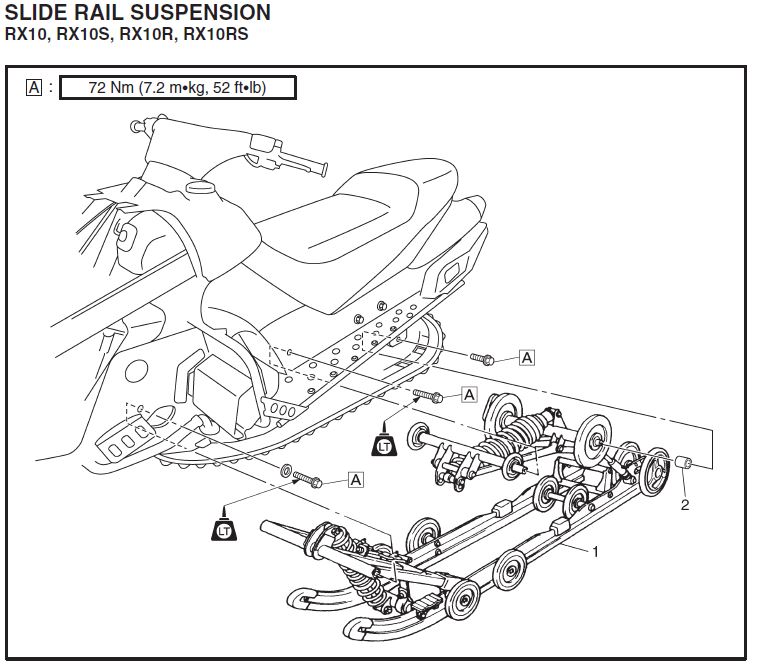 SLIDE RAIL SUSPENSION
RX10, RX10S, RX10R, RX10RS

A : 72 Nm (7.2 m•kg, 52 ft•lb)

A

A

LT

A

LT

2

1