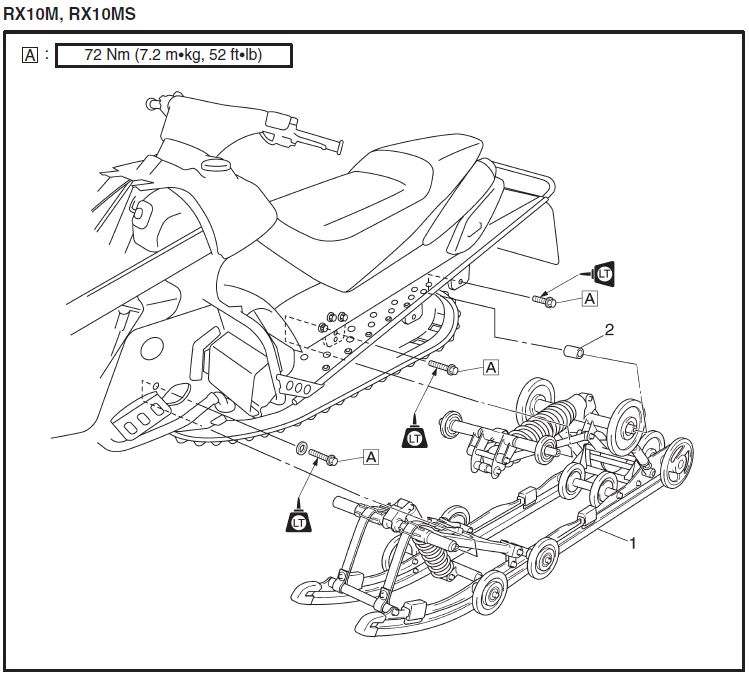 RX10M, RX10MS

A : 72 Nm (7.2 m•kg, 52 ft•lb)

LT
A
2
A
LT
A
LT
1