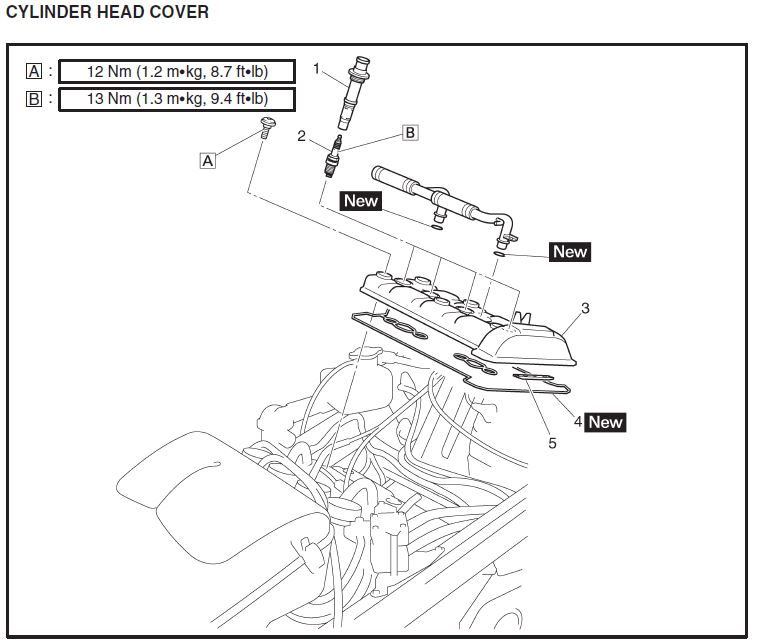 CYLINDER HEAD COVER

A : 12 Nm (1.2 m•kg, 8.7 ft•lb)
B : 13 Nm (1.3 m•kg, 9.4 ft•lb)

1
2
B
A
New
New
3
4 New
5