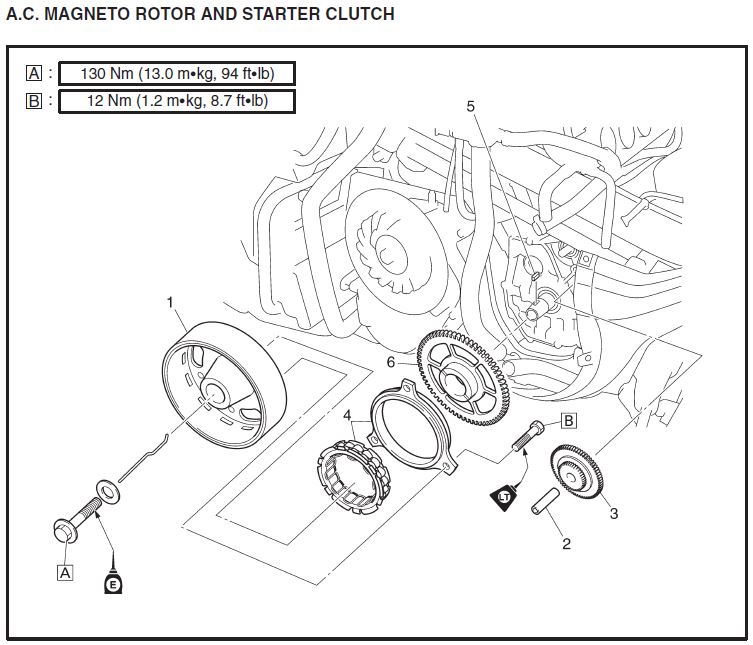 A.C. MAGNETO ROTOR AND STARTER CLUTCH

A : 130 Nm (13.0 m•kg, 94 ft•lb)
B : 12 Nm (1.2 m•kg, 8.7 ft•lb)

5
1
6
4
B
LT
3
2
A
E